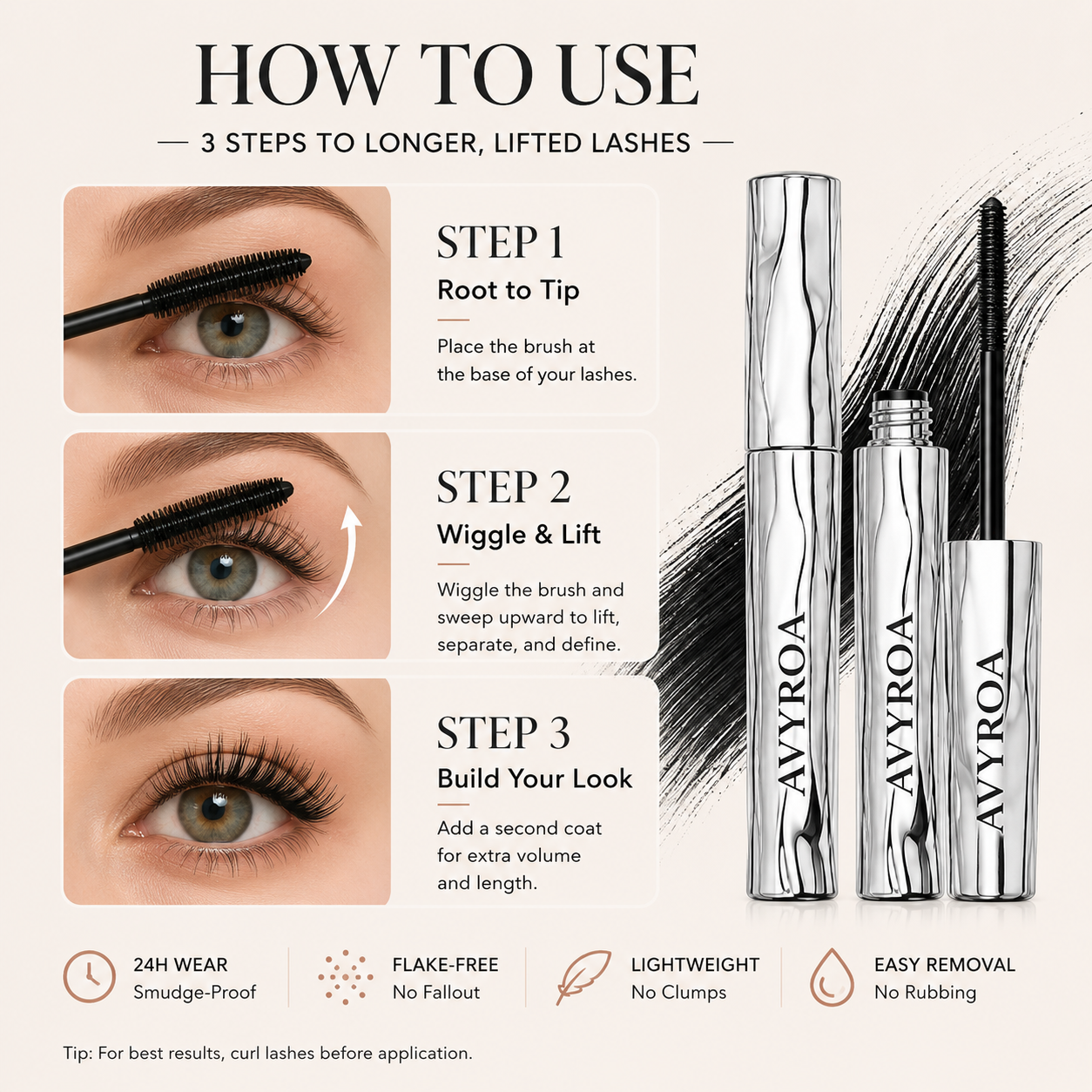 HOW TO USE

— 3 STEPS TO LONGER, LIFTED LASHES —

STEP 1
Root to Tip
Place the brush at the base of your lashes.

STEP 2
Wiggle & Lift
Wiggle the brush and sweep upward to lift, separate, and define.

STEP 3
Build Your Look
Add a second coat for extra volume and length.

AVYROA

AVYROA

AVYROA

24H WEAR
Smudge-Proof

FLAKE-FREE
No Fallout

LIGHTWEIGHT
No Clumps

EASY REMOVAL
No Rubbing

Tip: For best results, curl lashes before application.